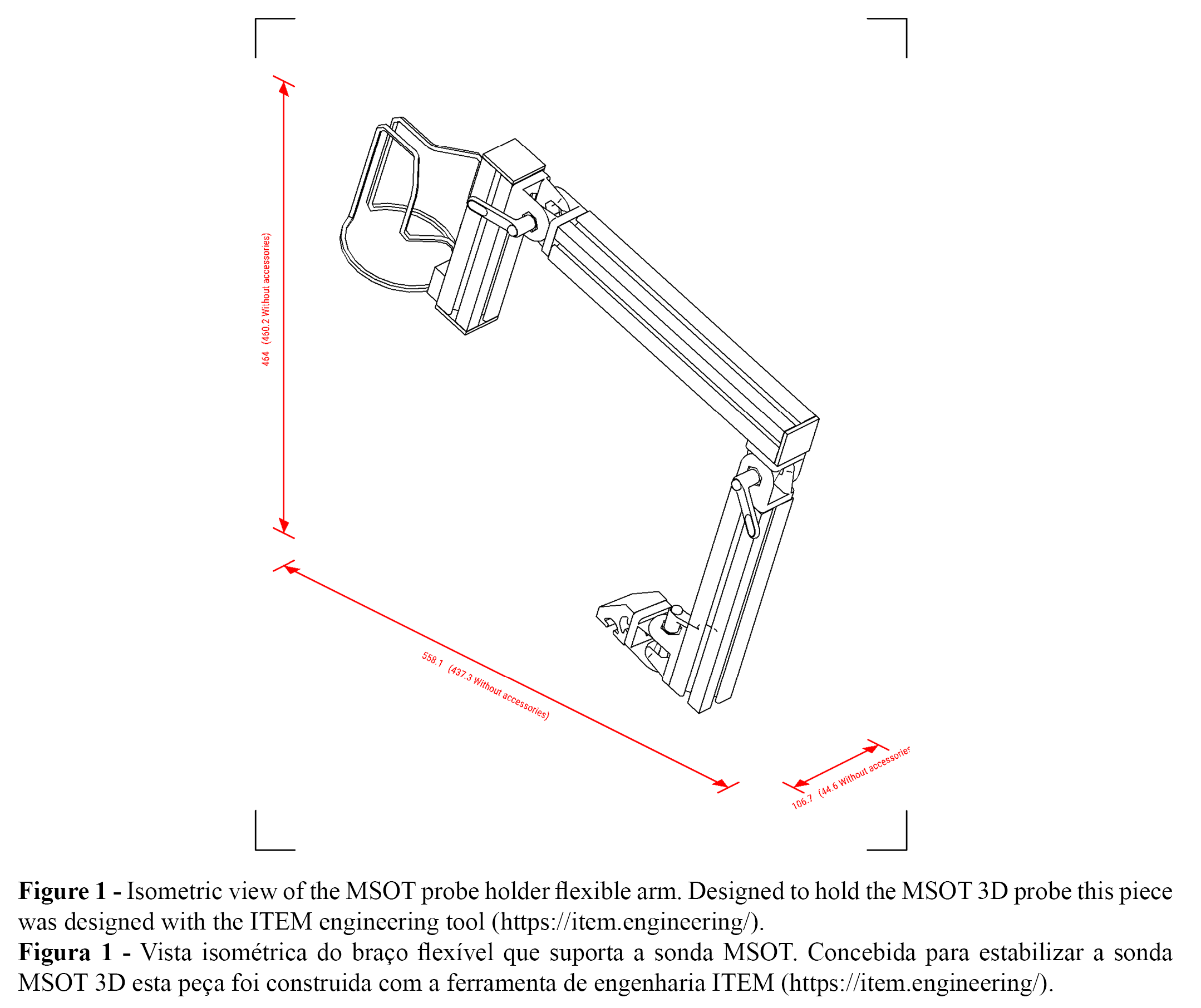 464 (460.2 Without accessories)

558.1 (437.3 Without accessories)

106.7 (44.6 Without accessories

**Figure 1 -** Isometric view of the MSOT probe holder flexible arm. Designed to hold the MSOT 3D probe this piece was designed with the ITEM engineering tool (https://item.engineering/).

**Figura 1 -** Vista isométrica do braço flexível que suporta a sonda MSOT. Concebida para estabilizar a sonda MSOT 3D esta peça foi construida com a ferramenta de engenharia ITEM (https://item.engineering/).